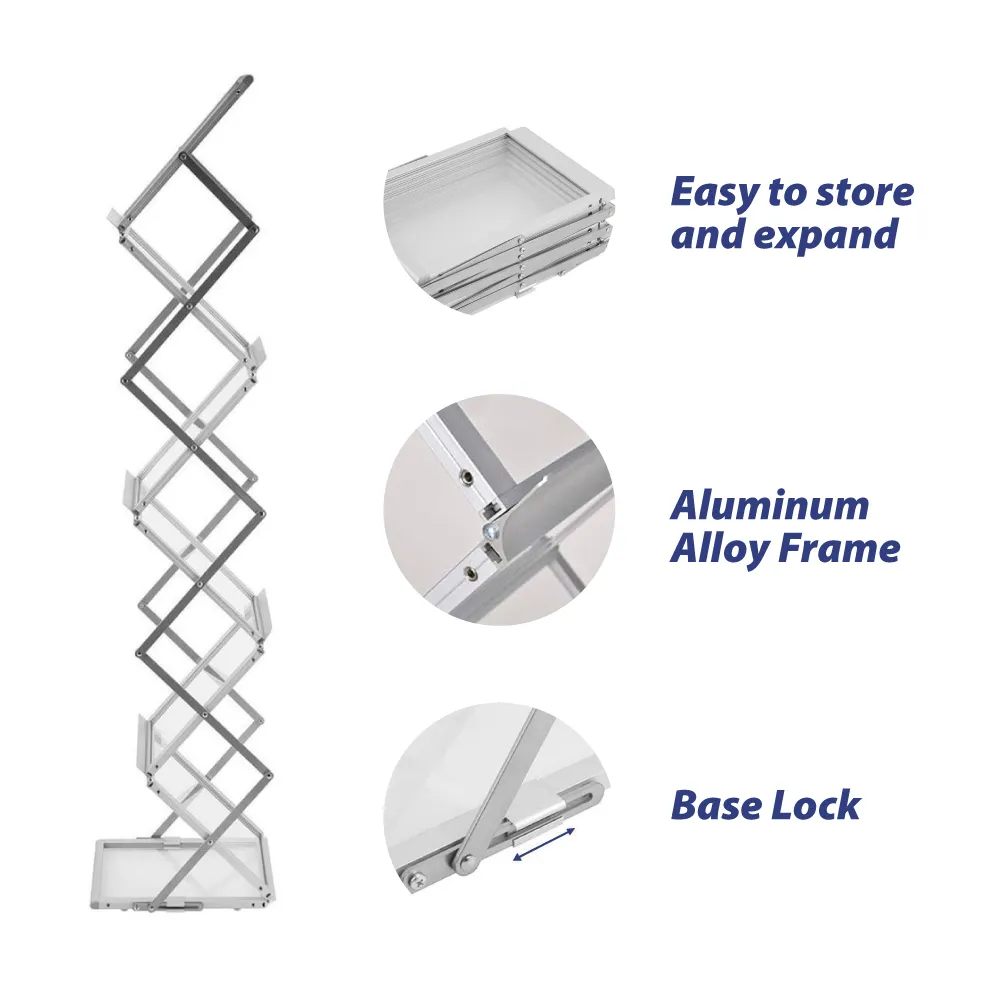 Easy to store and expand

Aluminum Alloy Frame

Base Lock