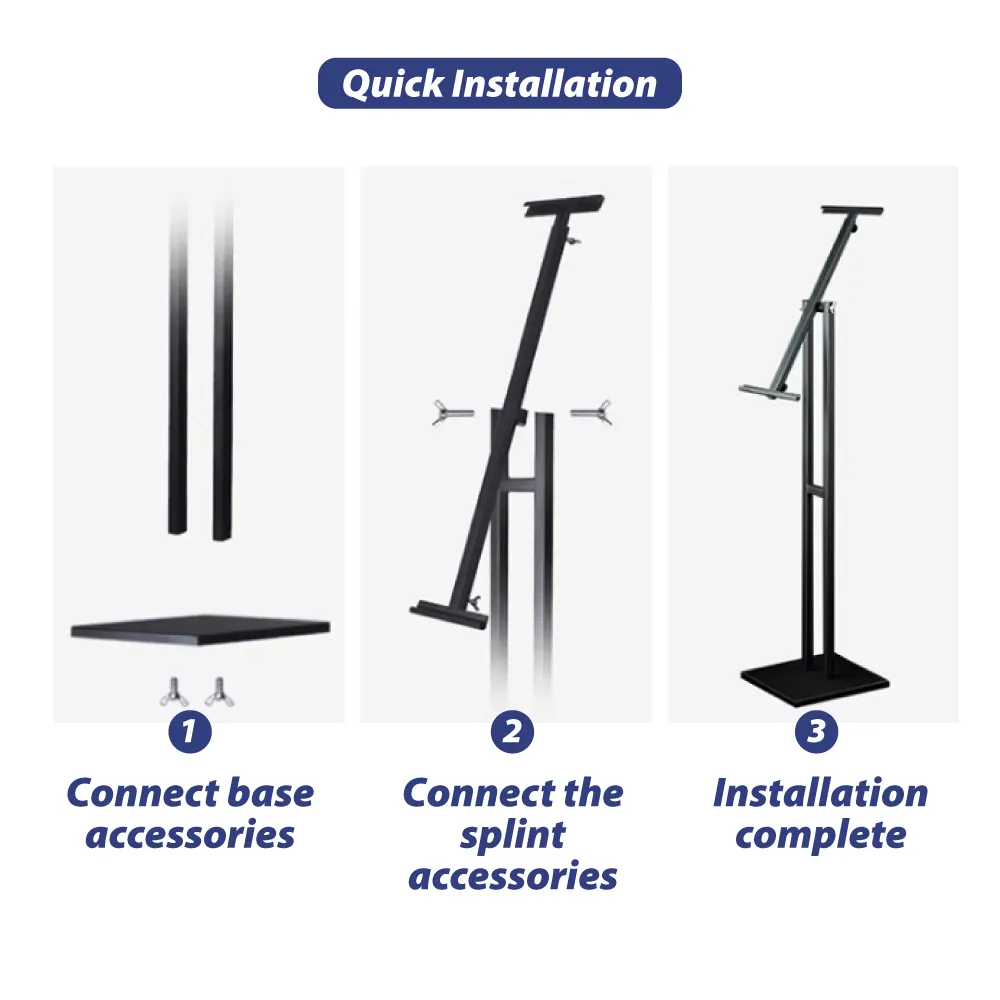 Quick Installation

1
Connect base accessories

2
Connect the splint accessories

3
Installation complete